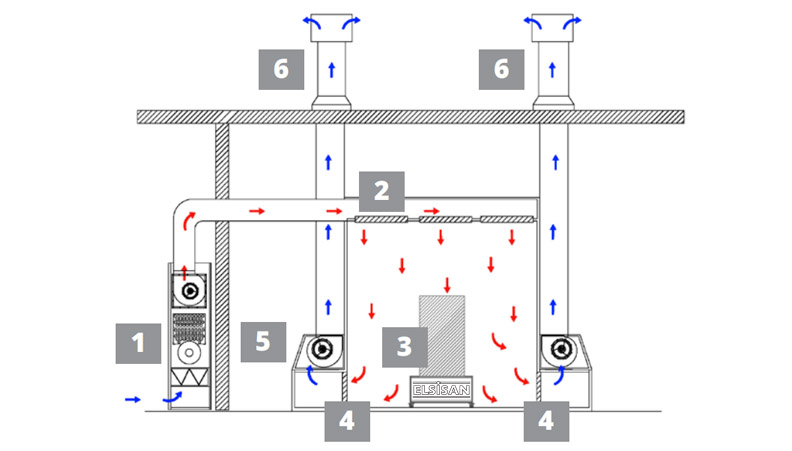 6
6
2
1
5
3
ELSİSAN
4
4